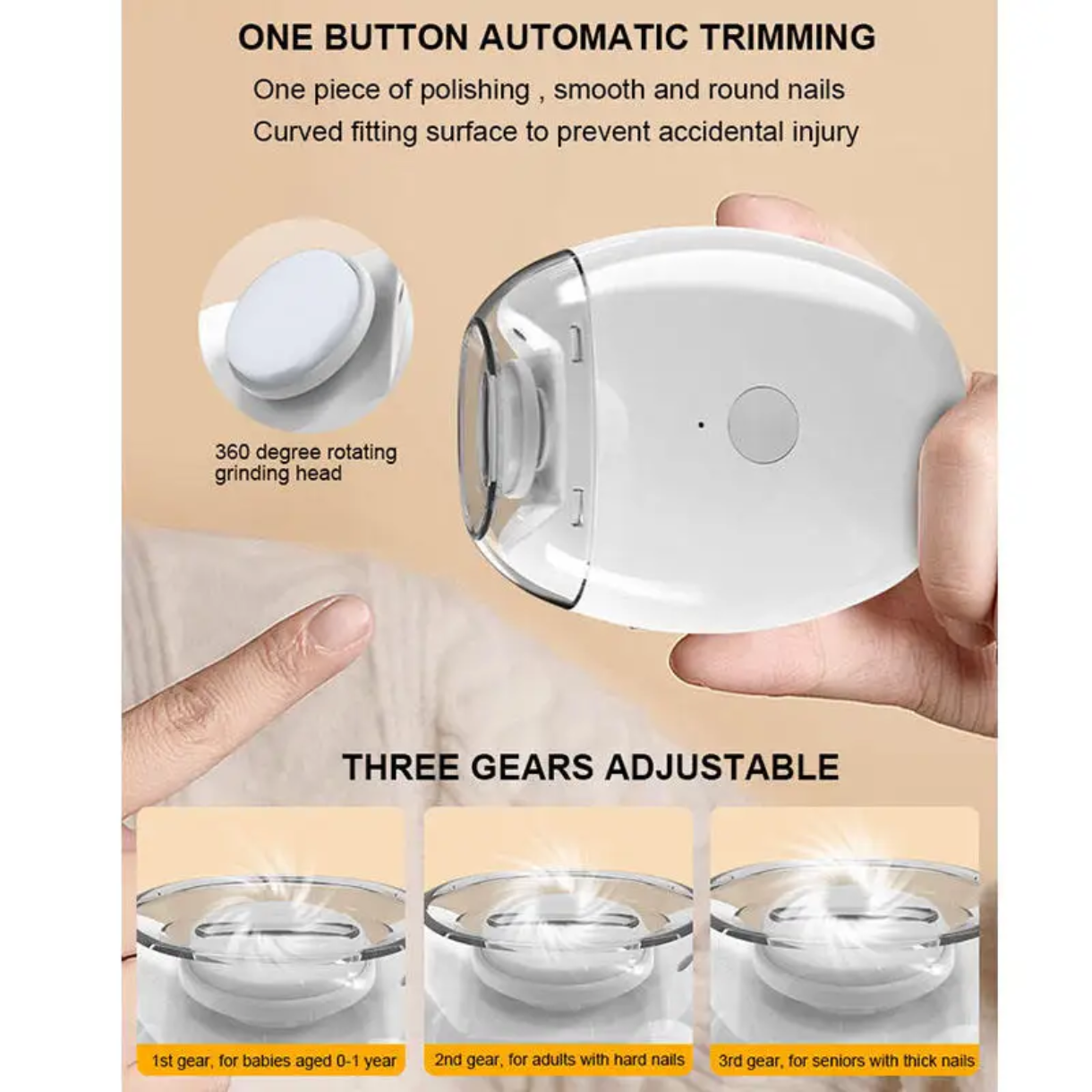 ONE BUTTON AUTOMATIC TRIMMING

One piece of polishing , smooth and round nails
Curved fitting surface to prevent accidental injury

360 degree rotating grinding head

THREE GEARS ADJUSTABLE

1st gear, for babies aged 0-1 year

2nd gear, for adults with hard nails

3rd gear, for seniors with thick nails